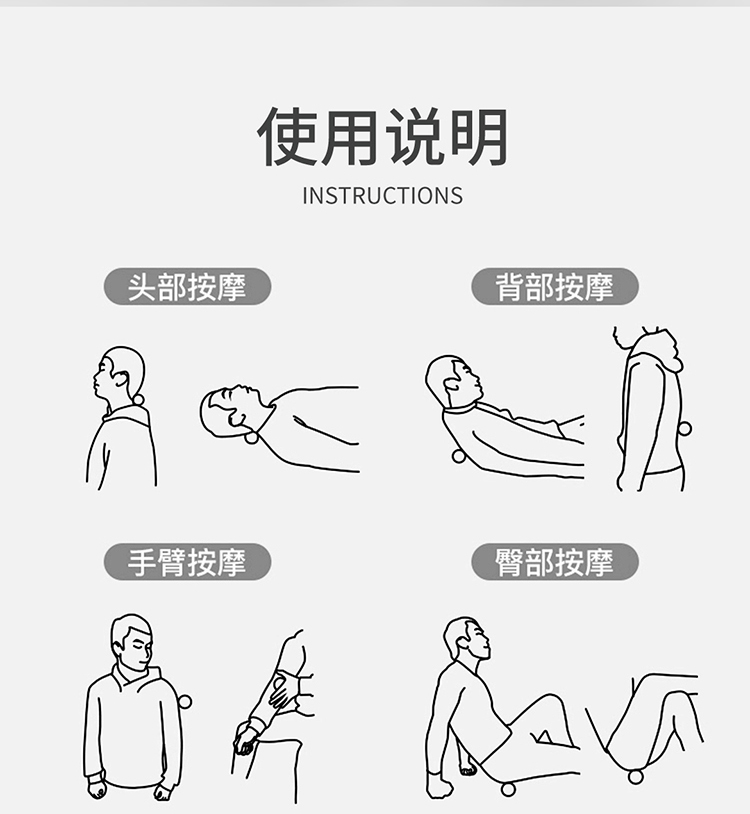 使用说明
INSTRUCTIONS

头部按摩

背部按摩

手臂按摩

臀部按摩